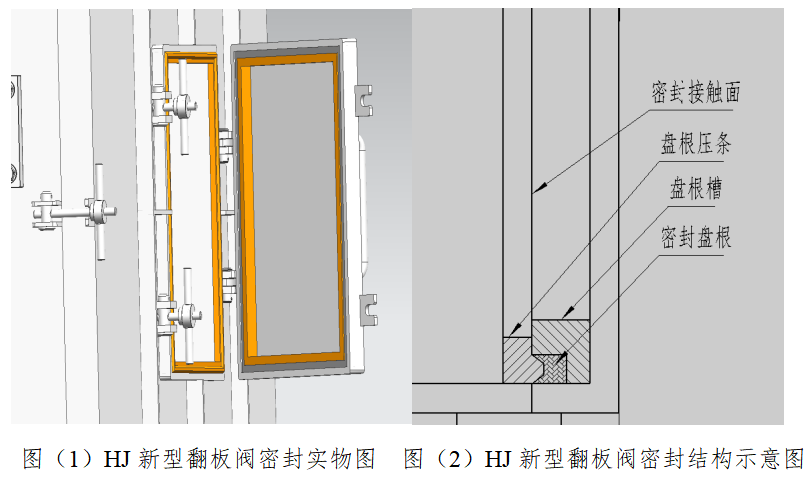 密封接触面

盘根压条

盘根槽

密封盘根

图（1）HJ 新型翻板阀密封实物图

图（2）HJ 新型翻板阀密封结构示意图